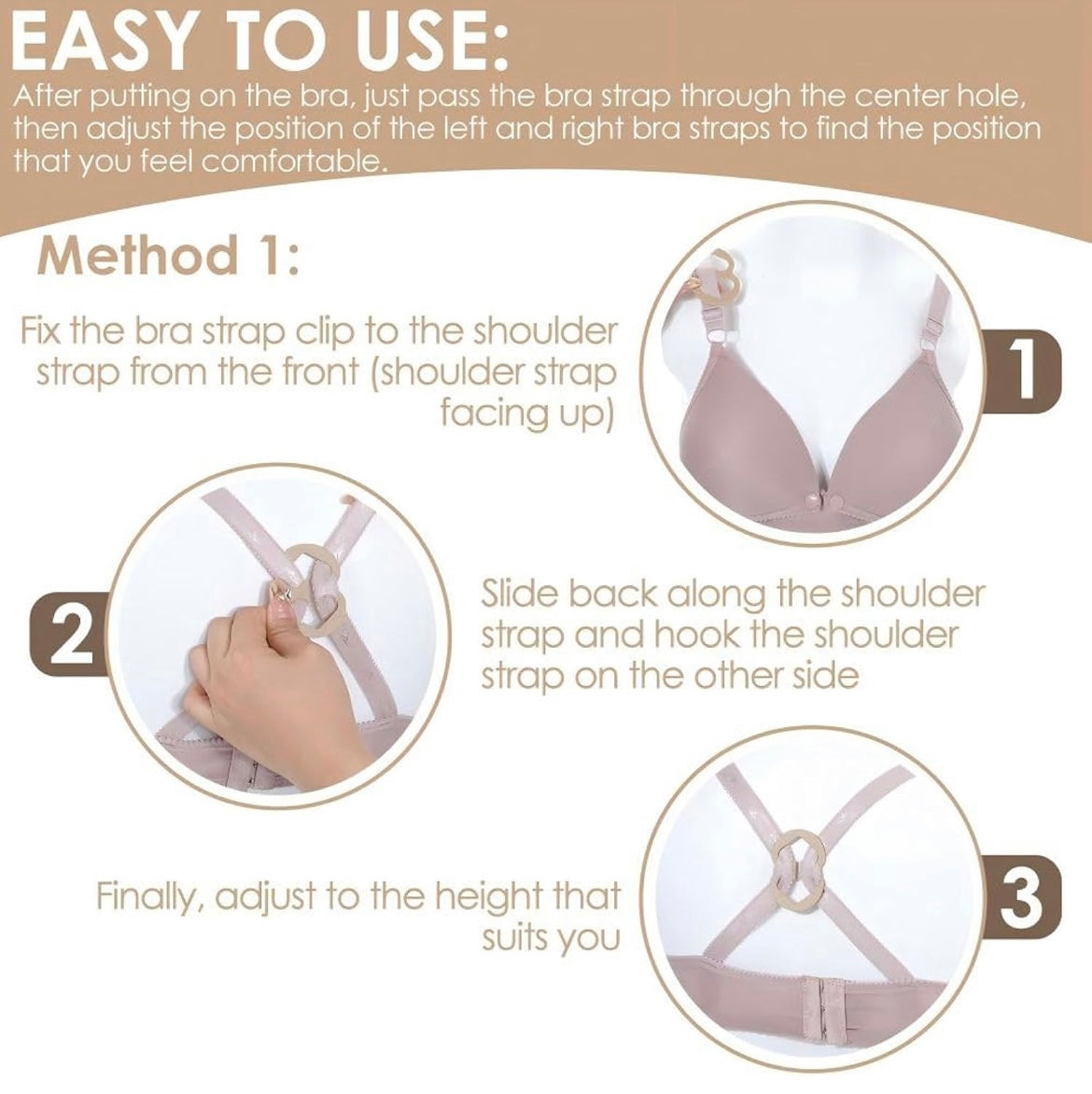 EASY TO USE:
After putting on the bra, just pass the bra strap through the center hole, then adjust the position of the left and right bra straps to find the position that you feel comfortable.

Method 1:

Fix the bra strap clip to the shoulder strap from the front (shoulder strap facing up)

1

2

Slide back along the shoulder strap and hook the shoulder strap on the other side

Finally, adjust to the height that suits you

3