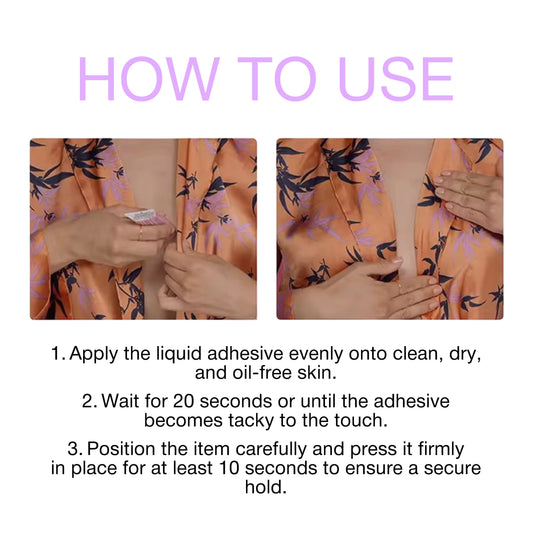 HOW TO USE

1. Apply the liquid adhesive evenly onto clean, dry, and oil-free skin.

2. Wait for 20 seconds or until the adhesive becomes tacky to the touch.

3. Position the item carefully and press it firmly in place for at least 10 seconds to ensure a secure hold.